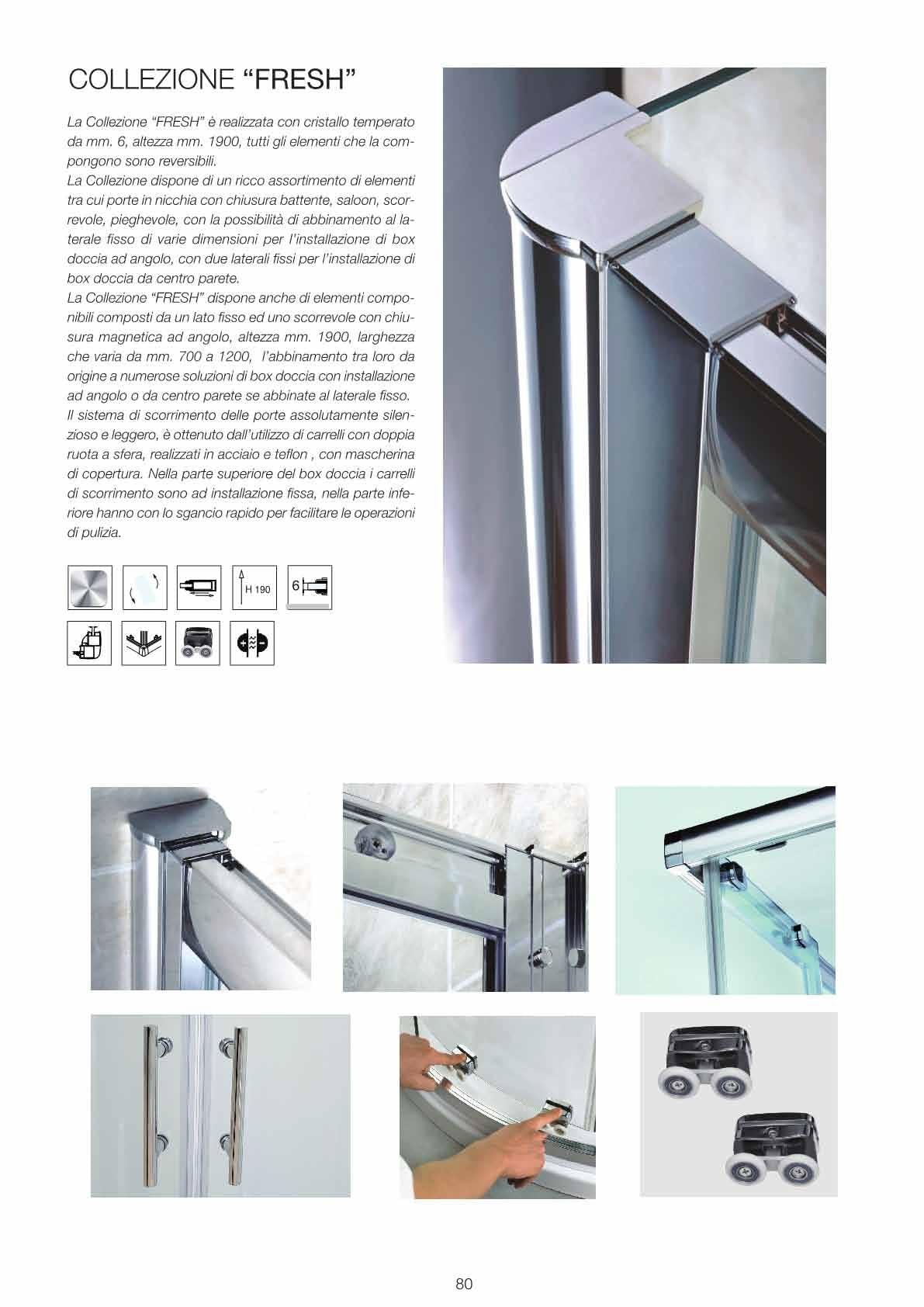 COLLEZIONE “FRESH”

La Collezione “FRESH” è realizzata con cristallo temperato da mm. 6, altezza mm. 1900, tutti gli elementi che la compongono sono reversibili.
La Collezione dispone di un ricco assortimento di elementi tra cui porte in nicchia con chiusura battente, saloon, scorrevole, pieghevole, con la possibilità di abbinamento al laterale fisso di varie dimensioni per l’installazione di box doccia ad angolo, con due laterali fissi per l’installazione di box doccia da centro parete.
La Collezione “FRESH” dispone anche di elementi componibili composti da un lato fisso ed uno scorrevole con chiusura magnetica ad angolo, altezza mm. 1900, larghezza che varia da mm. 700 a 1200, l’abbinamento tra loro da origine a numerose soluzioni di box doccia con installazione ad angolo o da centro parete se abbinate al laterale fisso.
Il sistema di scorrimento delle porte assolutamente silenzioso e leggero, è ottenuto dall’utilizzo di carrelli con doppia ruota a sfera, realizzati in acciaio e teflon , con mascherina di copertura. Nella parte superiore del box doccia i carrelli di scorrimento sono ad installazione fissa, nella parte inferiore hanno con lo sgancio rapido per facilitare le operazioni di pulizia.

H 190

6

80